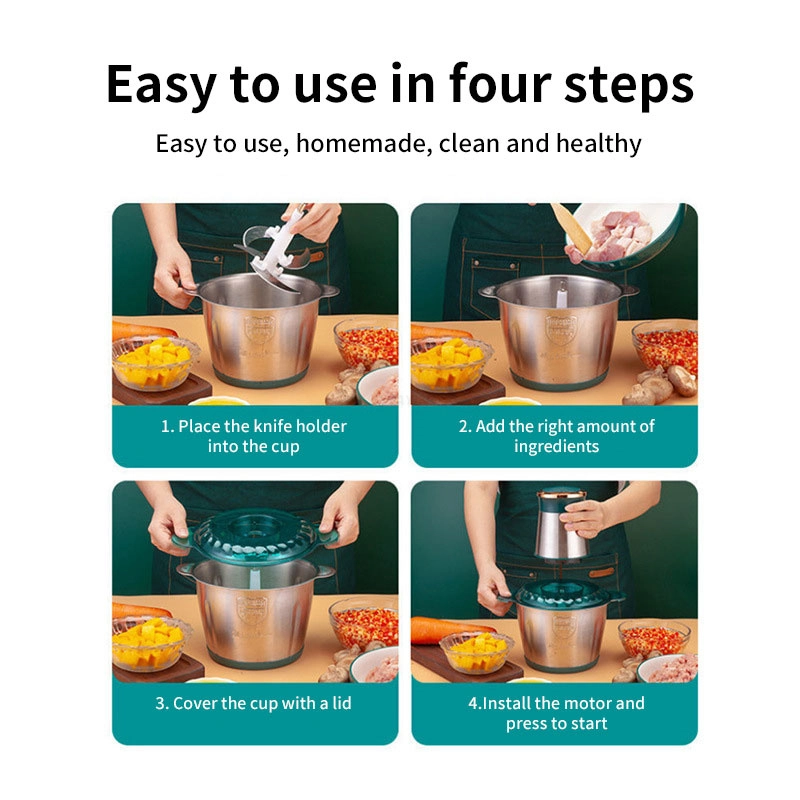 Easy to use in four steps

Easy to use, homemade, clean and healthy

1. Place the knife holder into the cup

2. Add the right amount of ingredients

3. Cover the cup with a lid

4.Install the motor and press to start