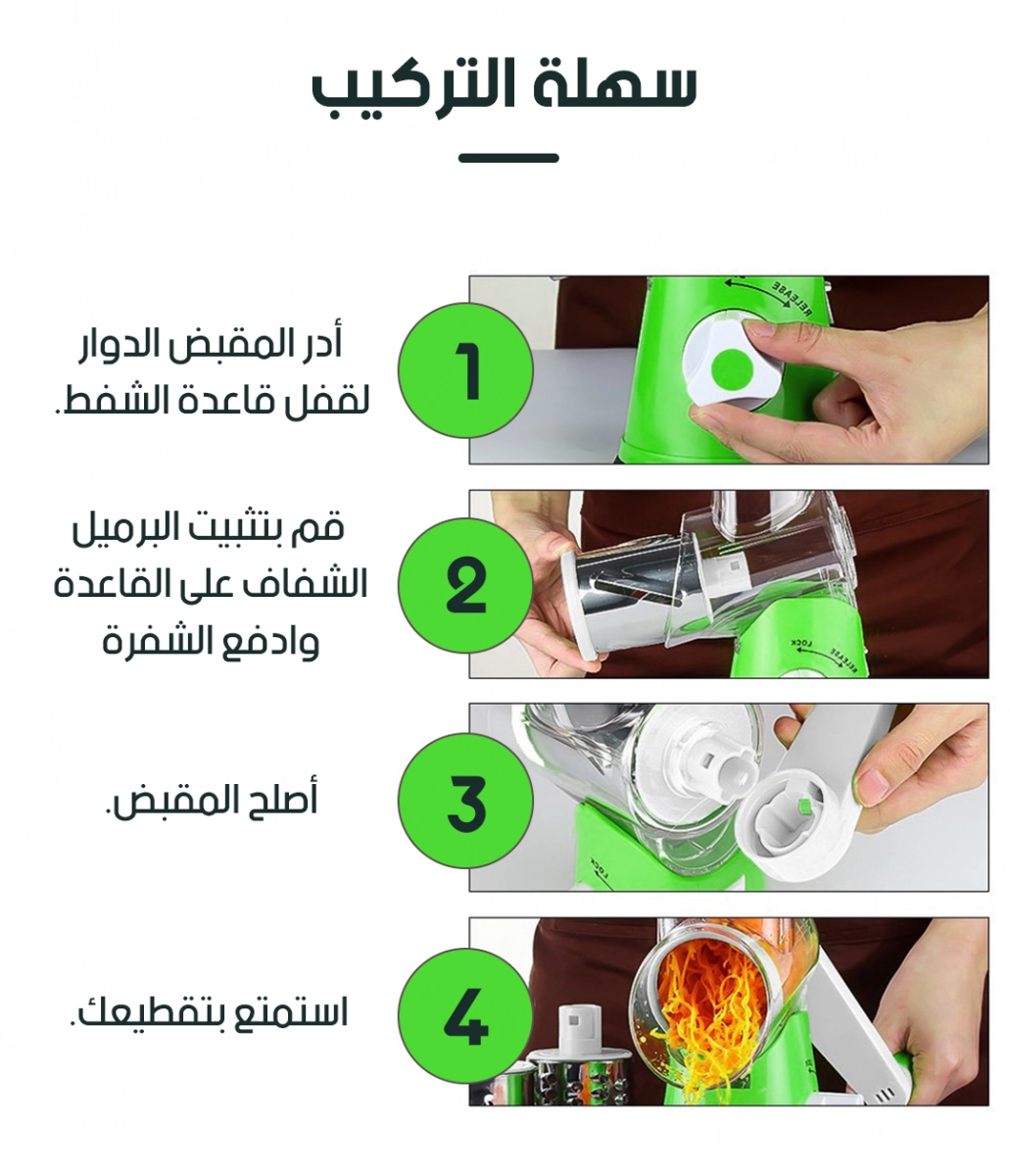 سهلة التركيب

1

أدر المقبض الدوار لقفل قاعدة الشفط.

RELEASE

2

قم بتثبيت البرميل الشفاف على القاعدة وادفع الشفرة

LOCK RELEASE

3

أصلح المقبض.

LOCK

4

استمتع بتقطيعك.