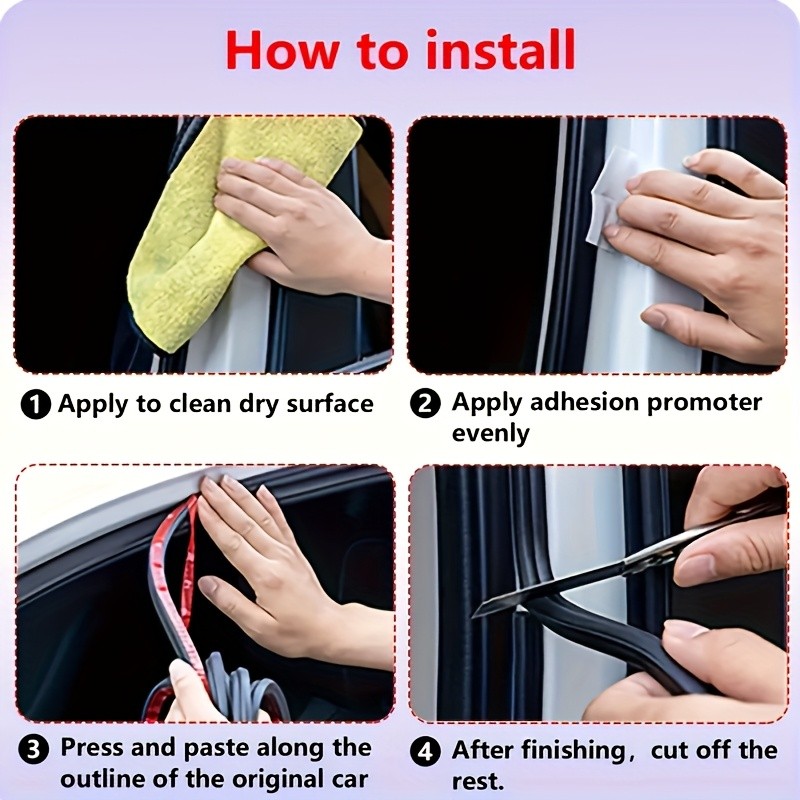 How to install

❶ Apply to clean dry surface

❷ Apply adhesion promoter evenly

❸ Press and paste along the outline of the original car

❹ After finishing, cut off the rest.