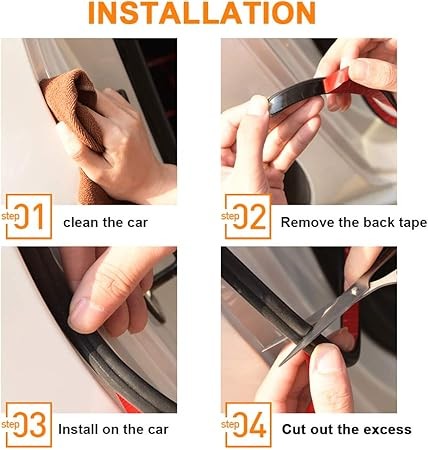 INSTALLATION

step 01 clean the car

step 02 Remove the back tape

step 03 Install on the car

step 04 Cut out the excess