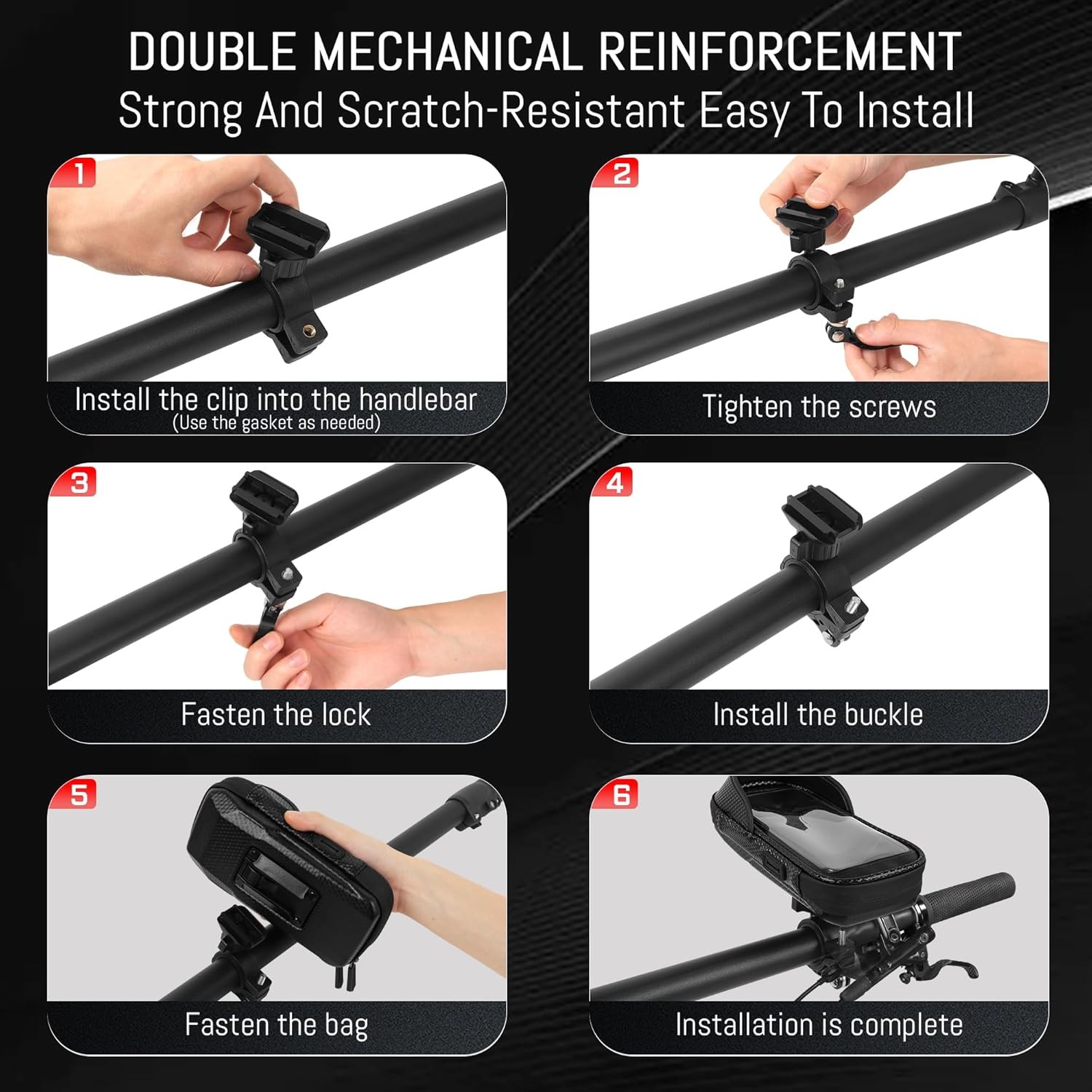 DOUBLE MECHANICAL REINFORCEMENT
Strong And Scratch-Resistant Easy To Install

1
Install the clip into the handlebar
(Use the gasket as needed)

2
Tighten the screws

3
Fasten the lock

4
Install the buckle

5
Fasten the bag

6
Installation is complete