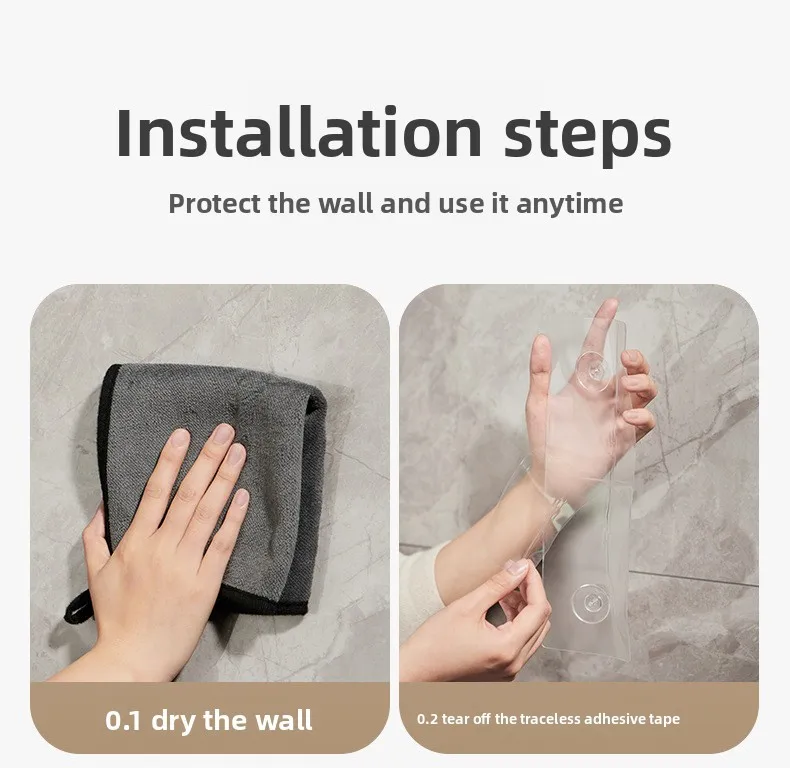 Installation steps

Protect the wall and use it anytime

0.1 dry the wall

0.2 tear off the traceless adhesive tape