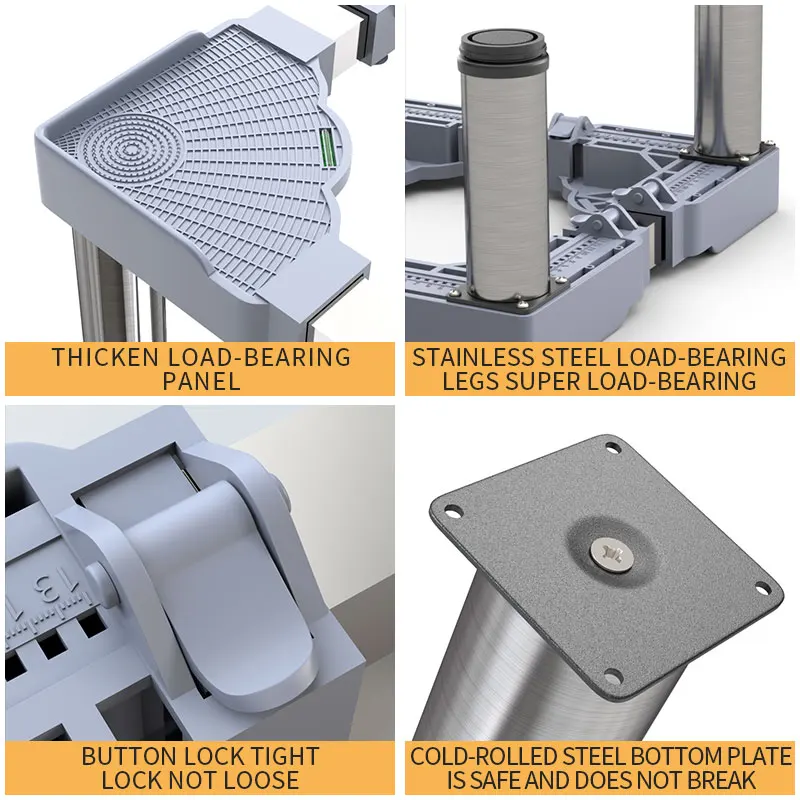 THICKEN LOAD-BEARING PANEL

STAINLESS STEEL LOAD-BEARING LEGS SUPER LOAD-BEARING

13

BUTTON LOCK TIGHT LOCK NOT LOOSE

COLD-ROLLED STEEL BOTTOM PLATE IS SAFE AND DOES NOT BREAK