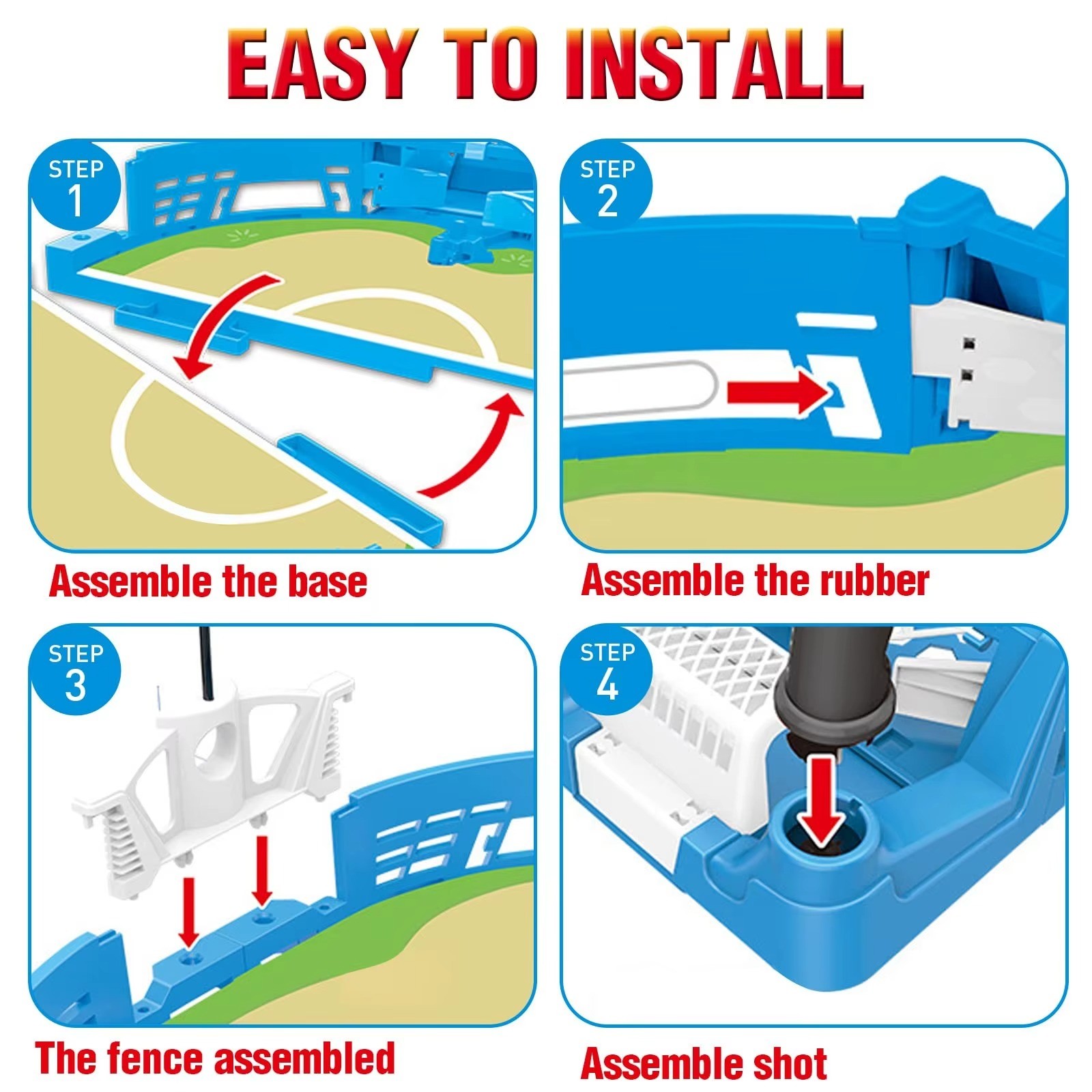 EASY TO INSTALL

STEP 1

Assemble the base

STEP 2

Assemble the rubber

STEP 3

The fence assembled

STEP 4

Assemble shot