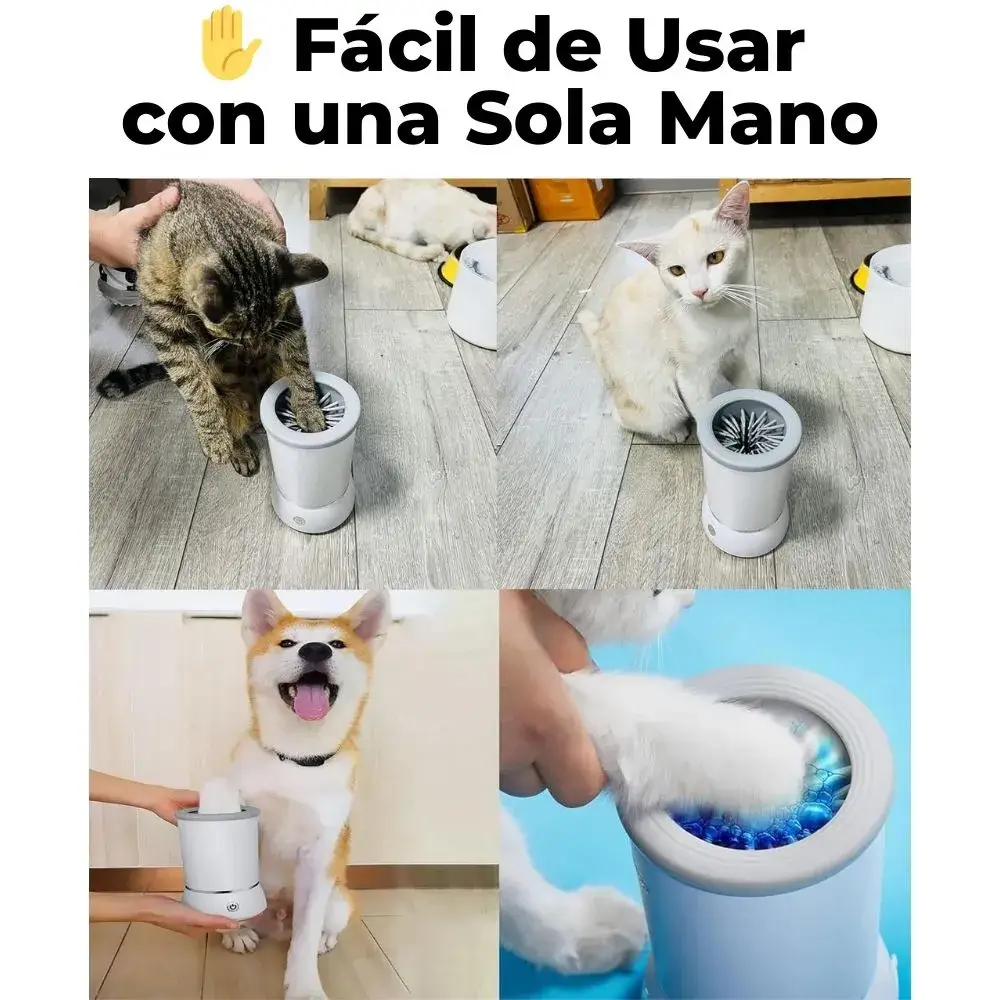 ✋ Fácil de Usar con una Sola Mano