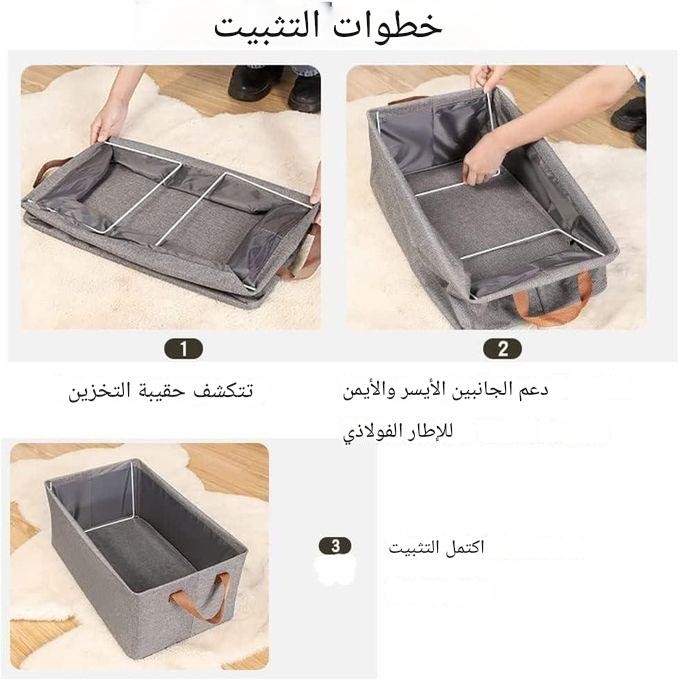 خطوات التثبيت

1

تتكشف حقيبة التخزين

2

دعم الجانبين الأيسر والأيمن للإطار الفولاذي

3

اكتمل التثبيت