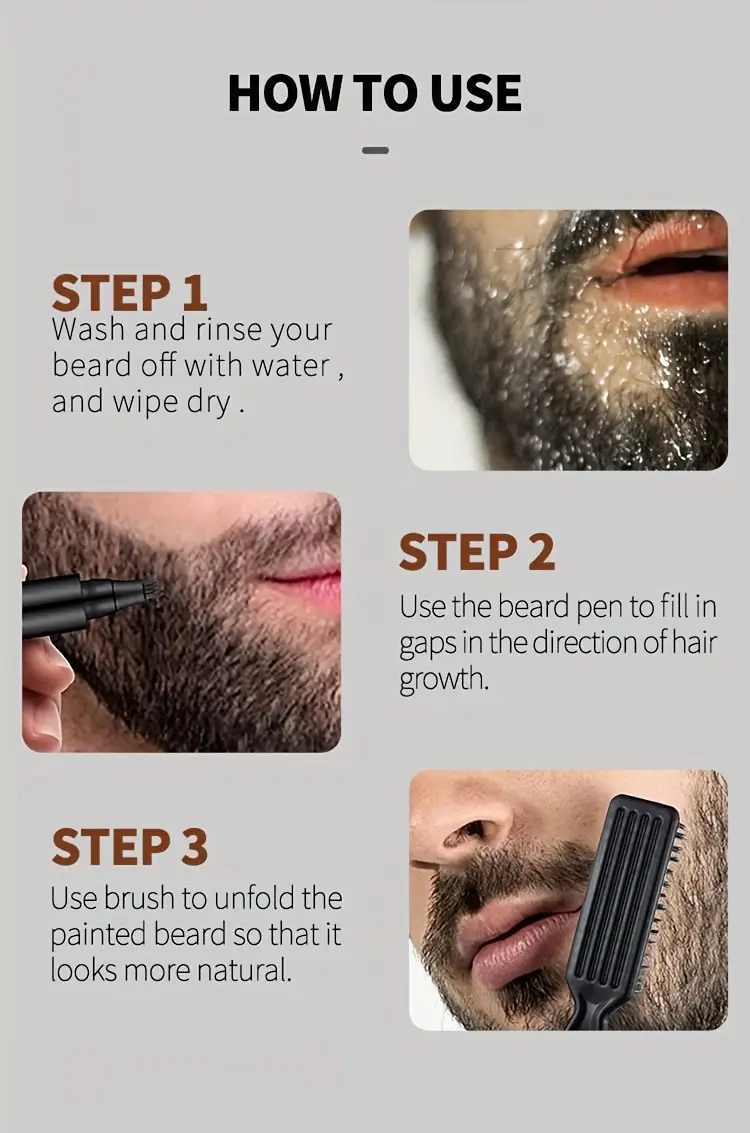 HOW TO USE

STEP 1
Wash and rinse your beard off with water , and wipe dry .

STEP 2
Use the beard pen to fill in gaps in the direction of hair growth.

STEP 3
Use brush to unfold the painted beard so that it looks more natural.