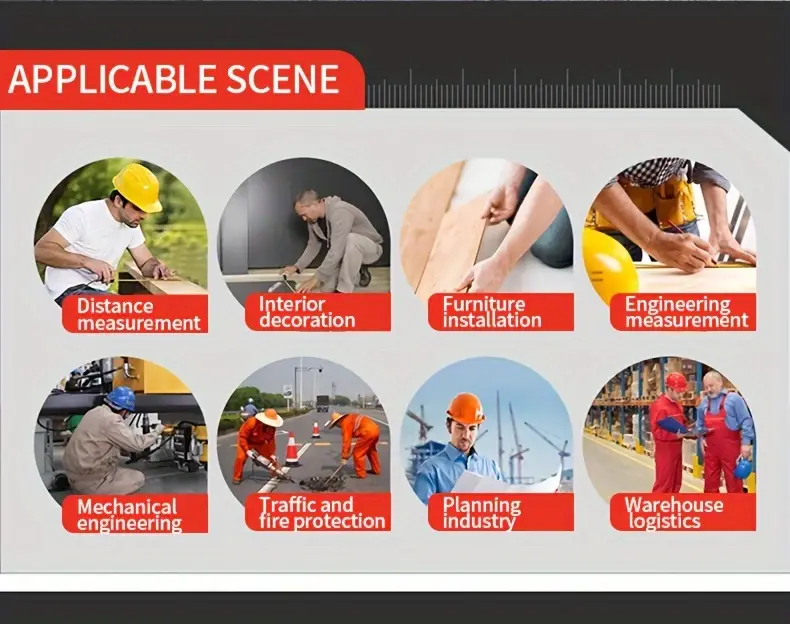 APPLICABLE SCENE

Distance measurement

Interior decoration

Furniture installation

Engineering measurement

Mechanical engineering

Traffic and fire protection

Planning industry

Warehouse logistics