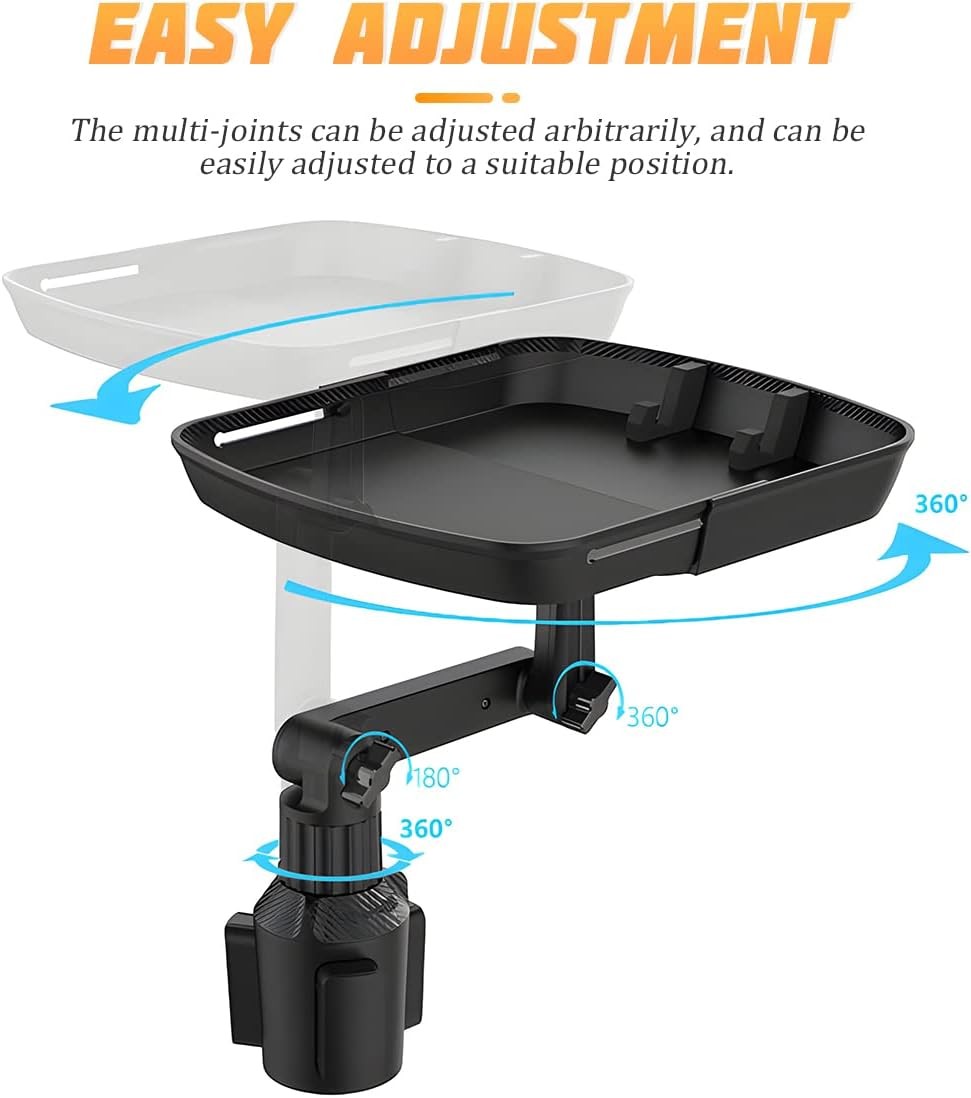 EASY ADJUSTMENT

The multi-joints can be adjusted arbitrarily, and can be easily adjusted to a suitable position.

360°

360°

180°

360°