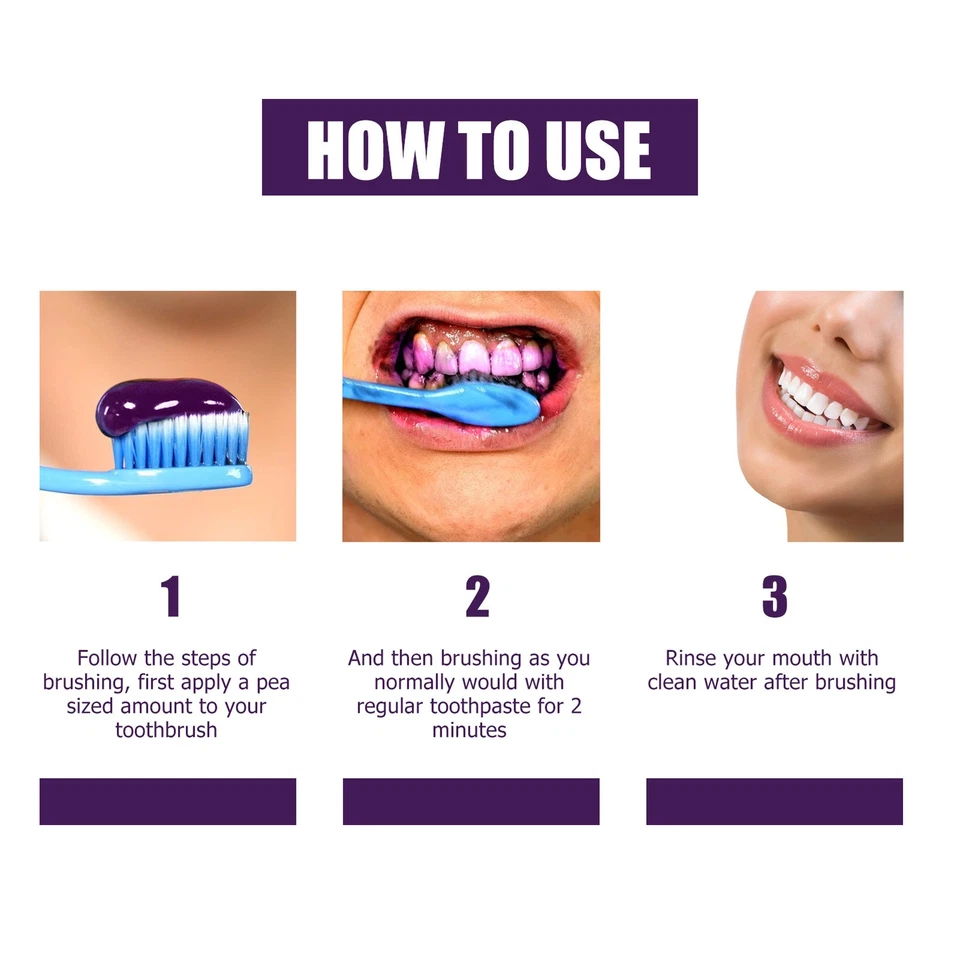 HOW TO USE

1

Follow the steps of brushing, first apply a pea sized amount to your toothbrush

2

And then brushing as you normally would with regular toothpaste for 2 minutes

3

Rinse your mouth with clean water after brushing