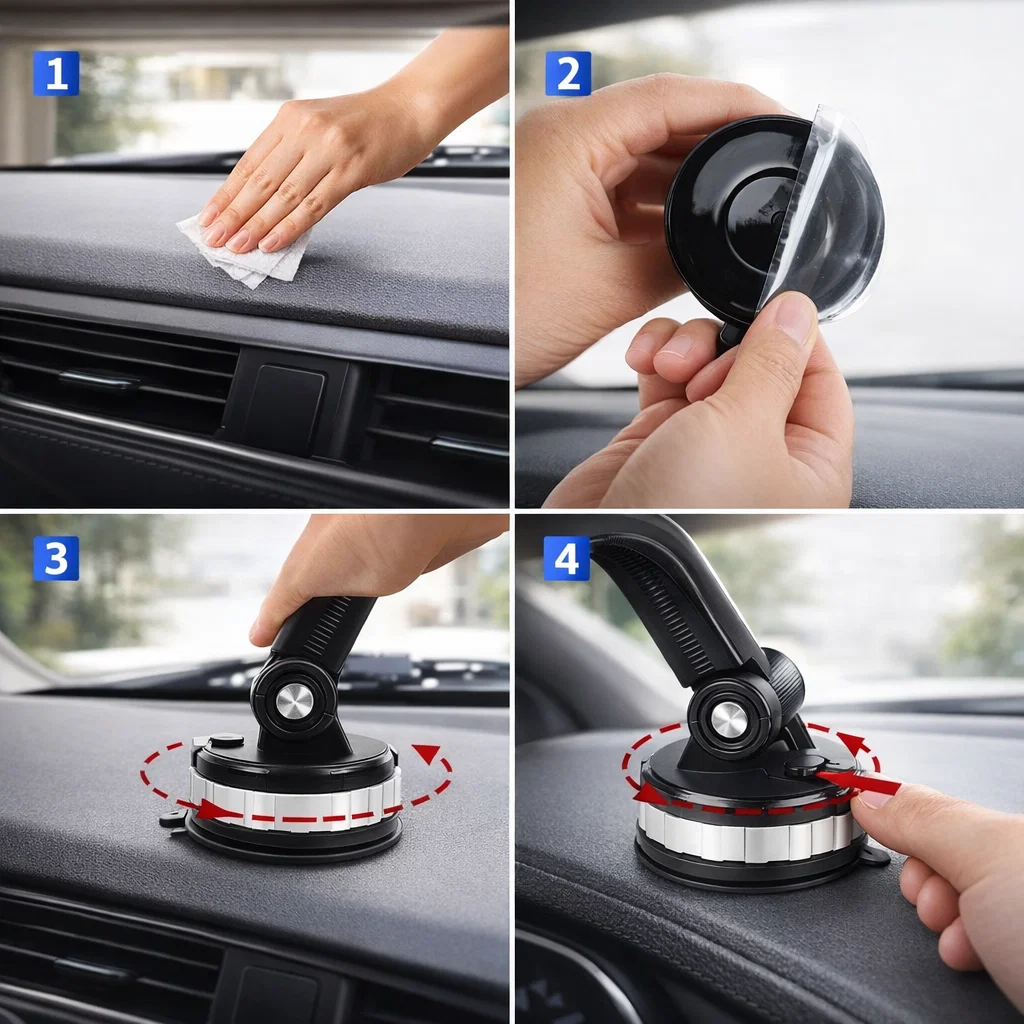 1

2

3

4