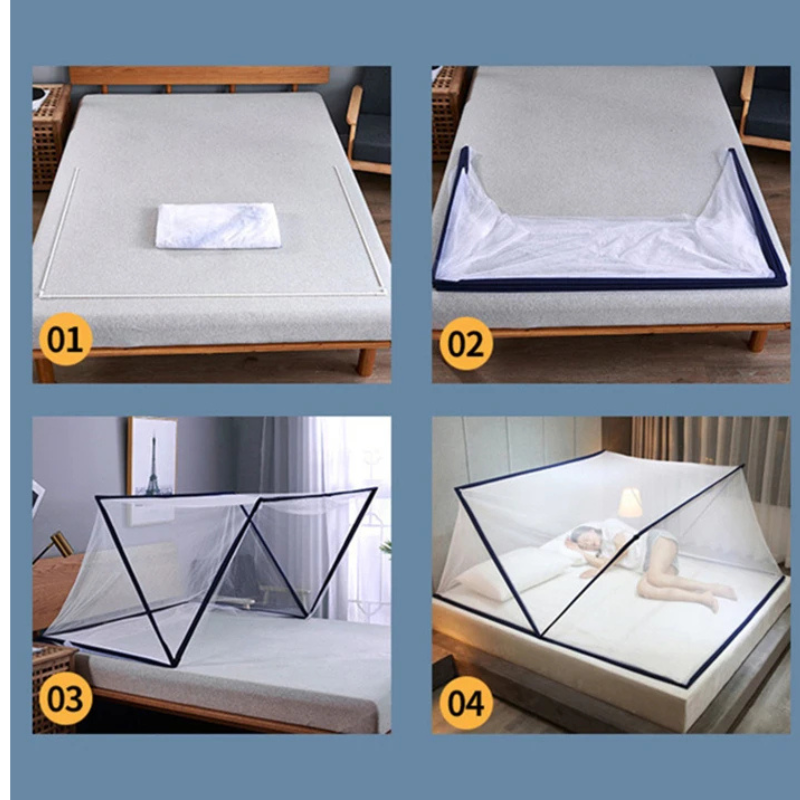 01

02

03

04