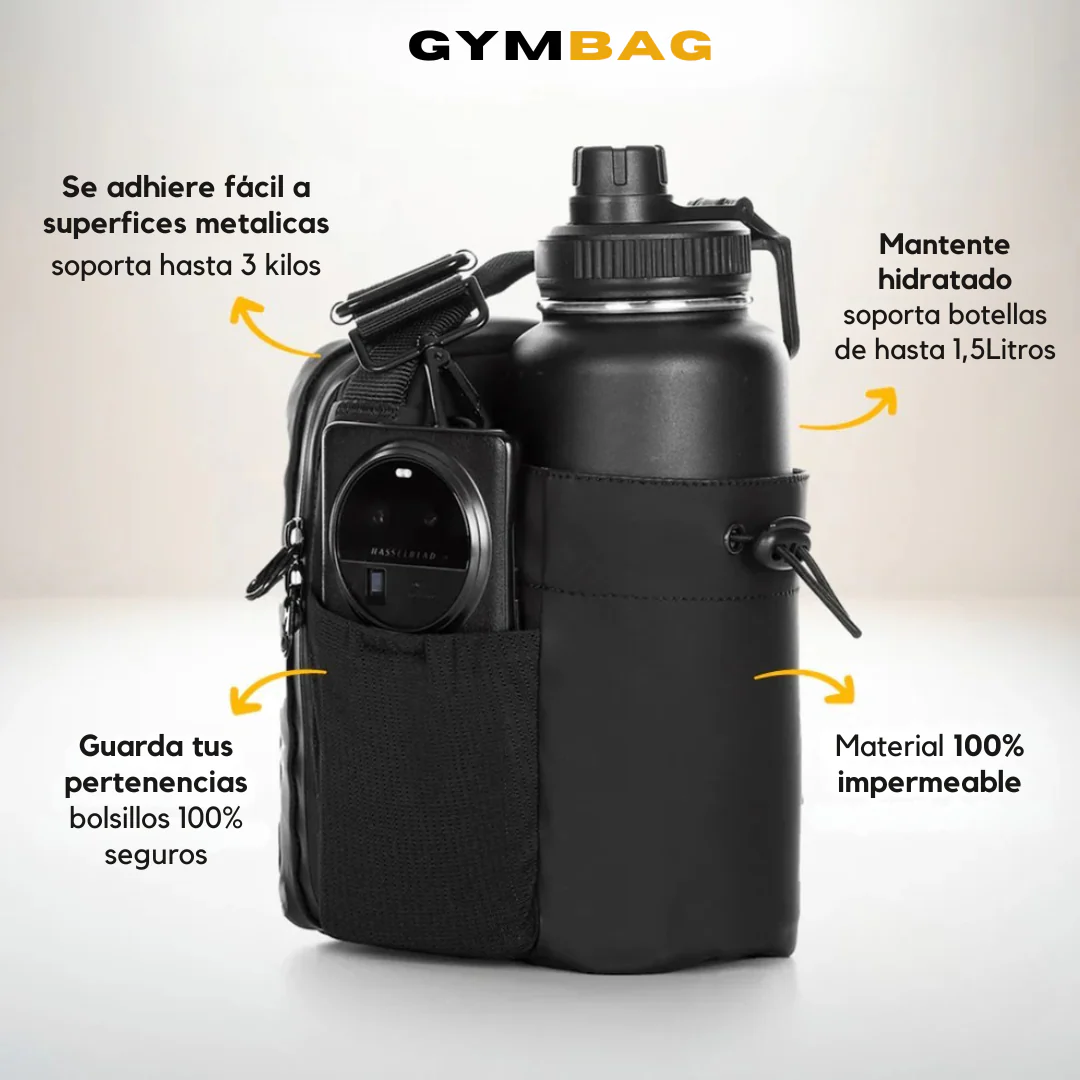 GYMBAG

Se adhiere fácil a superfices metalicas
soporta hasta 3 kilos

Mantente hidratado
soporta botellas de hasta 1,5Litros

HASSELBLAD

Guarda tus pertenencias
bolsillos 100% seguros

Material 100% impermeable