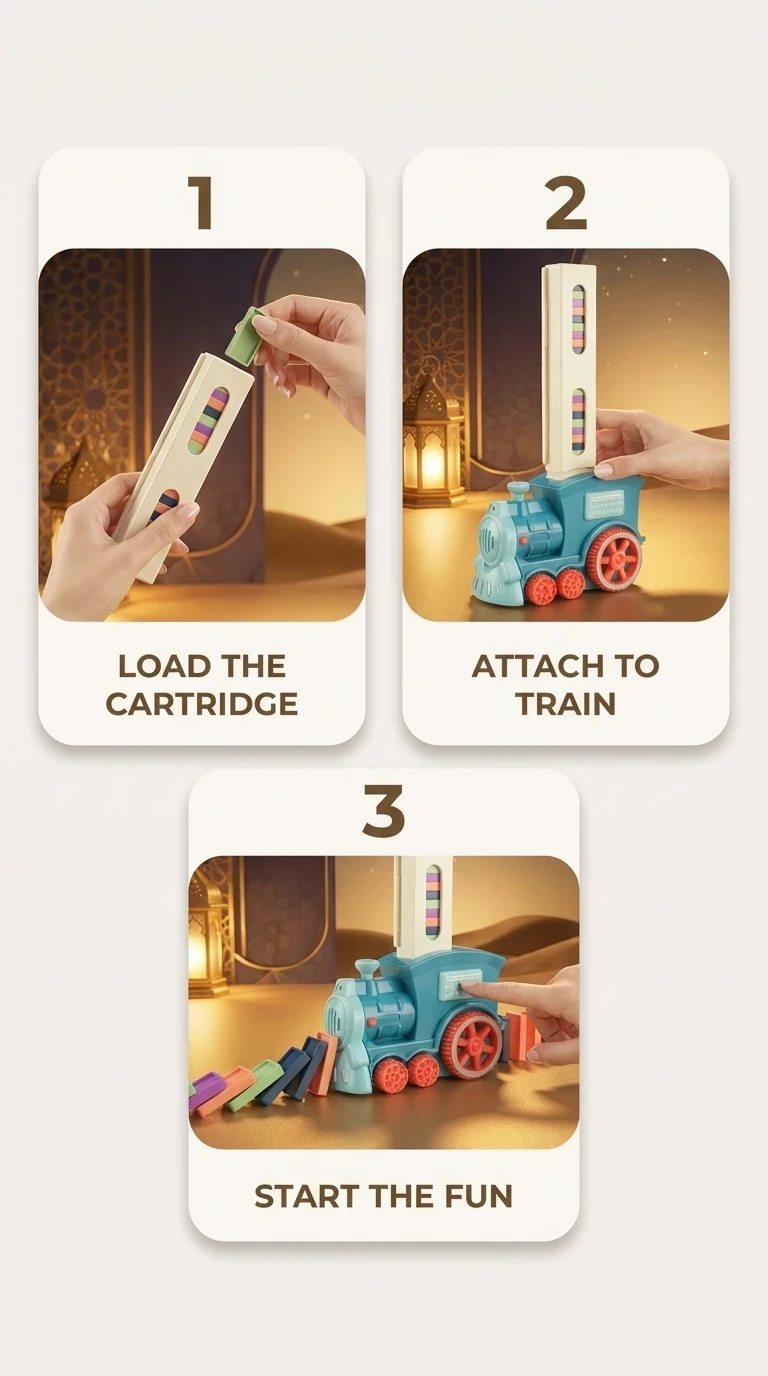 1

LOAD THE CARTRIDGE

2

ATTACH TO TRAIN

3

START THE FUN