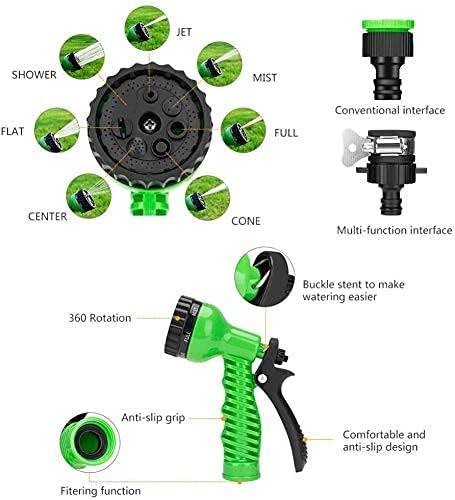 JET

SHOWER

MIST

FLAT

FULL

CENTER

CONE

Conventional interface

Multi-function interface

Buckle stent to make watering easier

360 Rotation

FULL

Anti-slip grip

Comfortable and anti-slip design

Fitering function