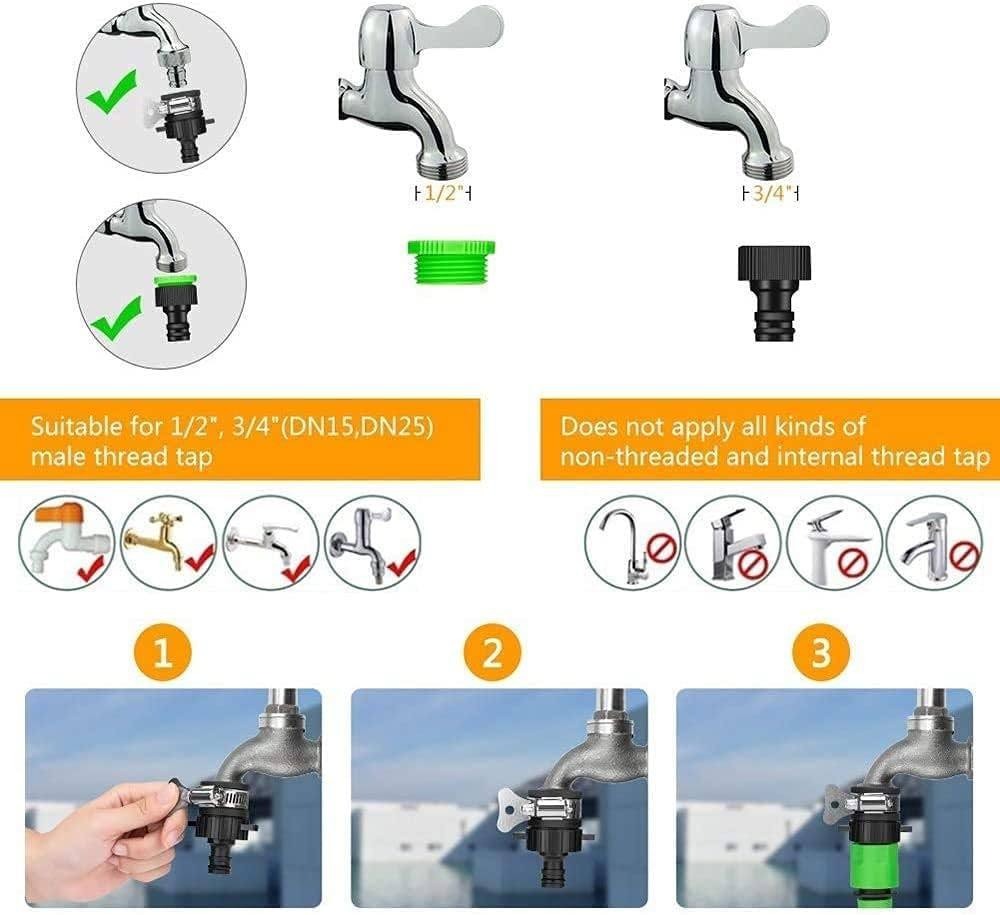 1/2"

3/4"

Suitable for 1/2", 3/4"(DN15,DN25) male thread tap

Does not apply all kinds of non-threaded and internal thread tap

1

2

3