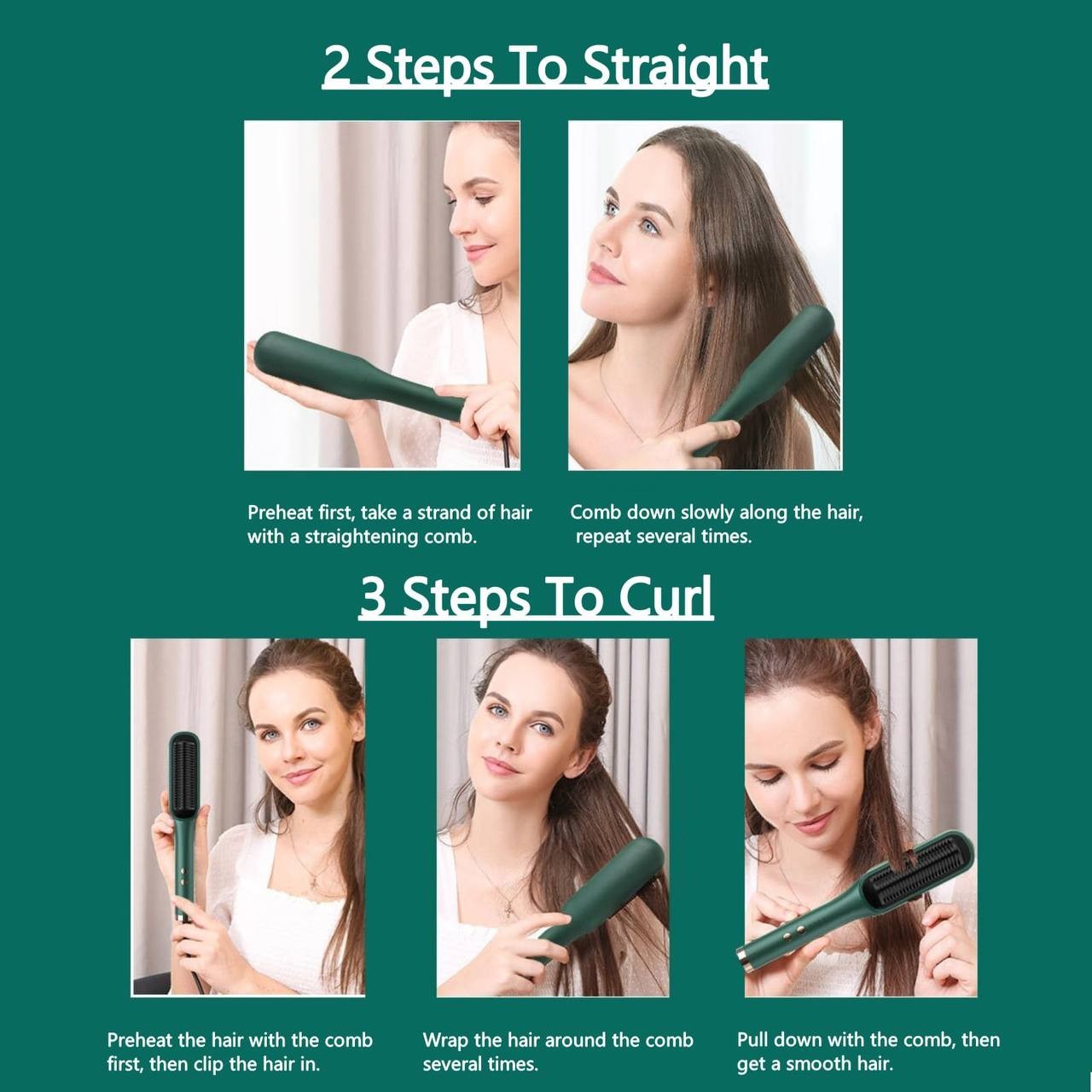 2 Steps To Straight

Preheat first, take a strand of hair with a straightening comb.

Comb down slowly along the hair, repeat several times.

3 Steps To Curl

Preheat the hair with the comb first, then clip the hair in.

Wrap the hair around the comb several times.

Pull down with the comb, then get a smooth hair.