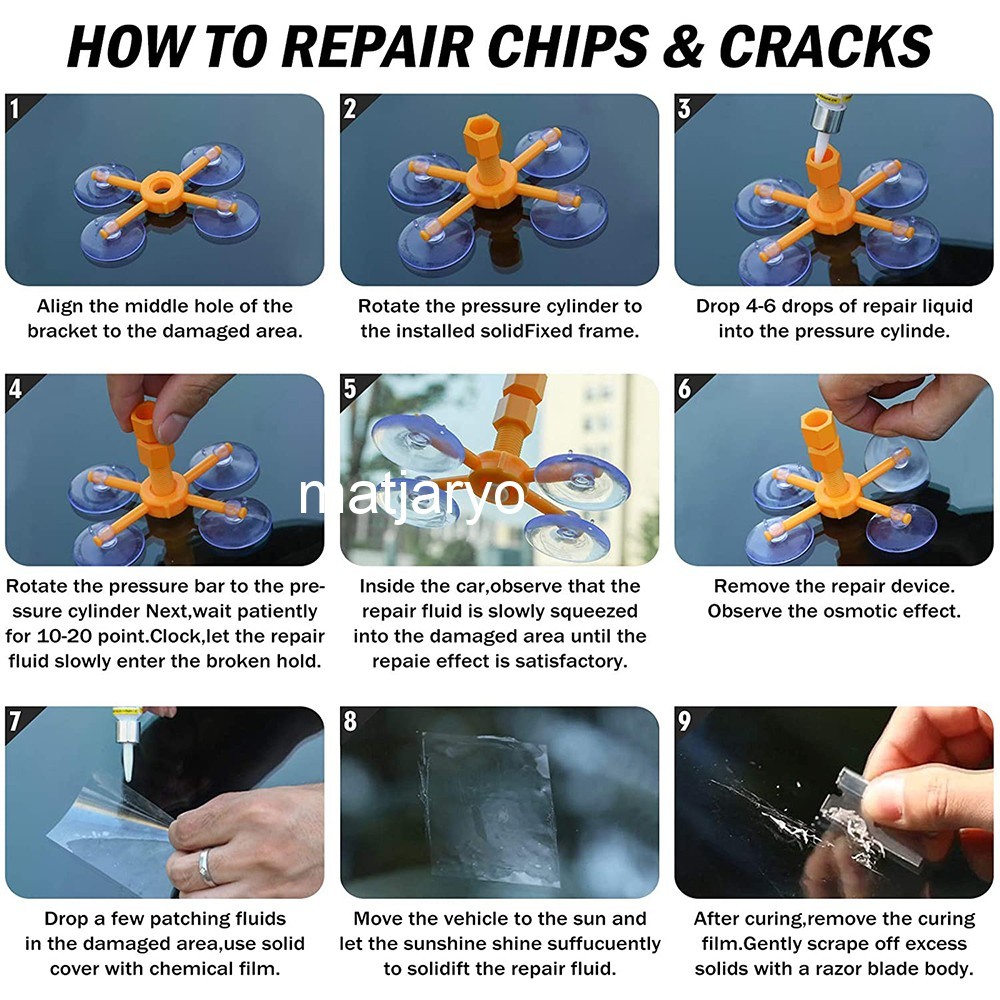 HOW TO REPAIR CHIPS & CRACKS

1

Align the middle hole of the bracket to the damaged area.

2

Rotate the pressure cylinder to the installed solidFixed frame.

3

Drop 4-6 drops of repair liquid into the pressure cylinde.

4

Rotate the pressure bar to the pressure cylinder Next,wait patiently for 10-20 point.Clock,let the repair fluid slowly enter the broken hold.

5

matjaryo

Inside the car,observe that the repair fluid is slowly squeezed into the damaged area until the repaie effect is satisfactory.

6

Remove the repair device. Observe the osmotic effect.

7

Drop a few patching fluids in the damaged area,use solid cover with chemical film.

8

Move the vehicle to the sun and let the sunshine shine suffucuently to solidift the repair fluid.

9

After curing,remove the curing film.Gently scrape off excess solids with a razor blade body.