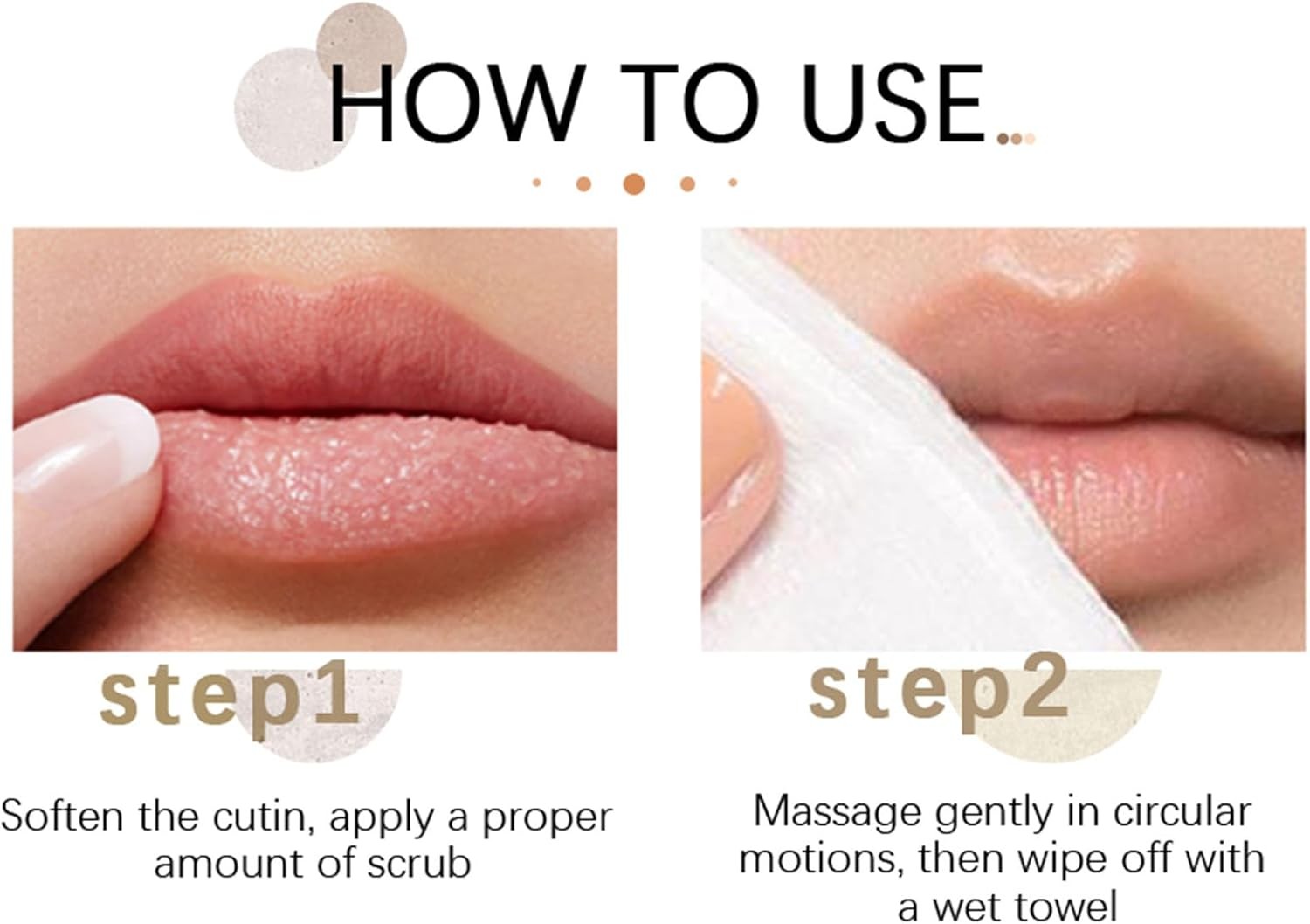 HOW TO USE

step1

Soften the cutin, apply a proper amount of scrub

step2

Massage gently in circular motions, then wipe off with a wet towel