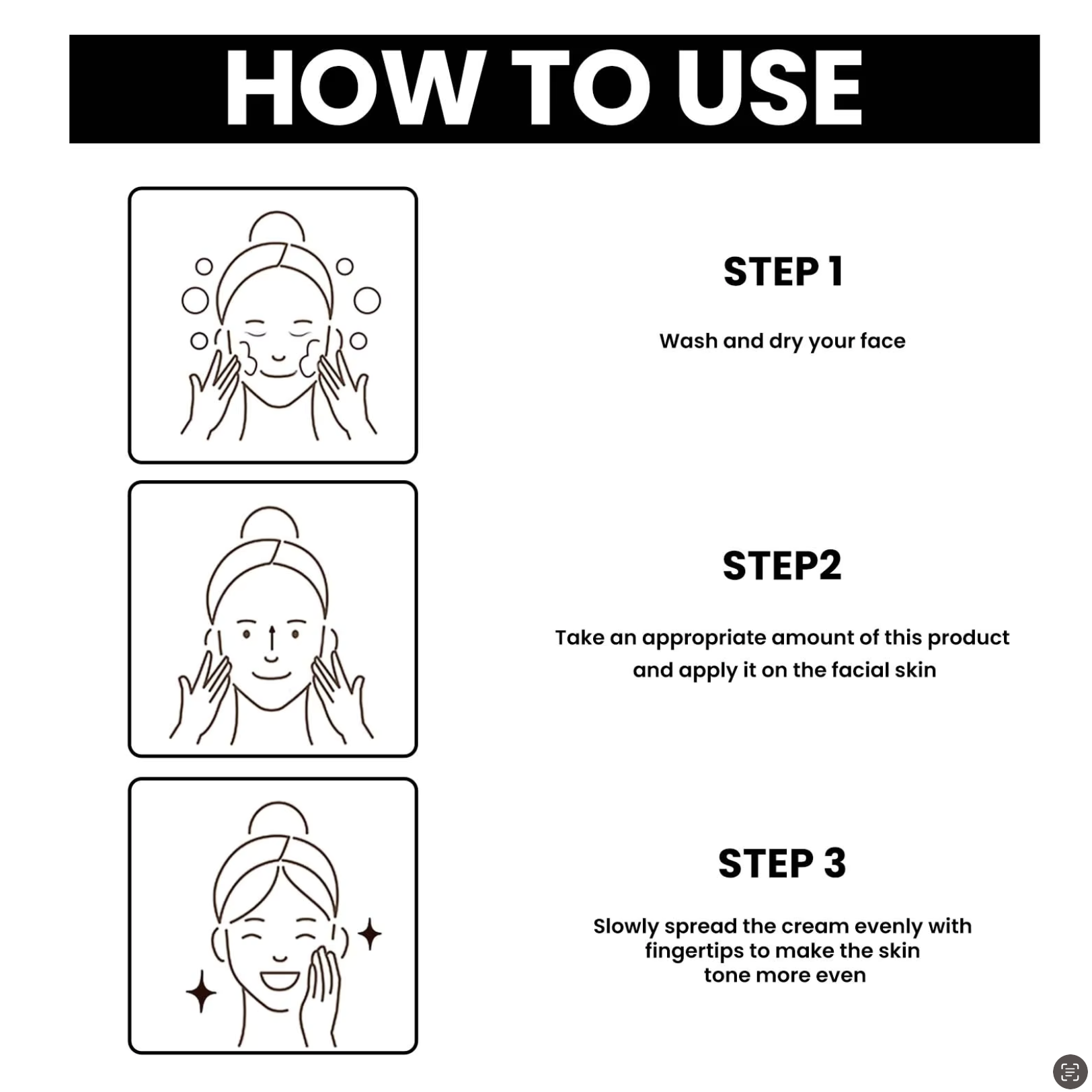 HOW TO USE

STEP 1

Wash and dry your face

STEP2

Take an appropriate amount of this product and apply it on the facial skin

STEP 3

Slowly spread the cream evenly with fingertips to make the skin tone more even