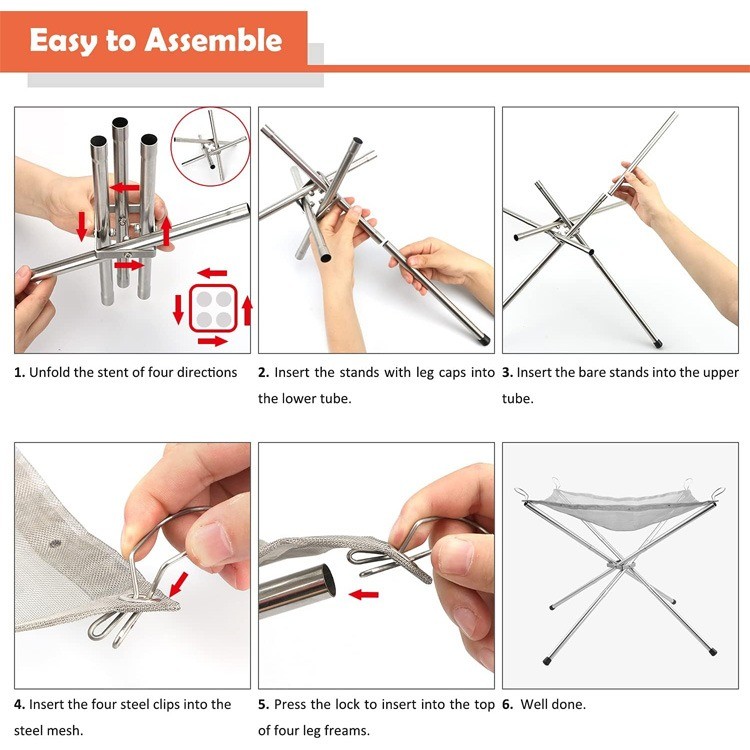 Easy to Assemble

1. Unfold the stent of four directions

2. Insert the stands with leg caps into the lower tube.

3. Insert the bare stands into the upper tube.

4. Insert the four steel clips into the steel mesh.

5. Press the lock to insert into the top of four leg freams.

6. Well done.