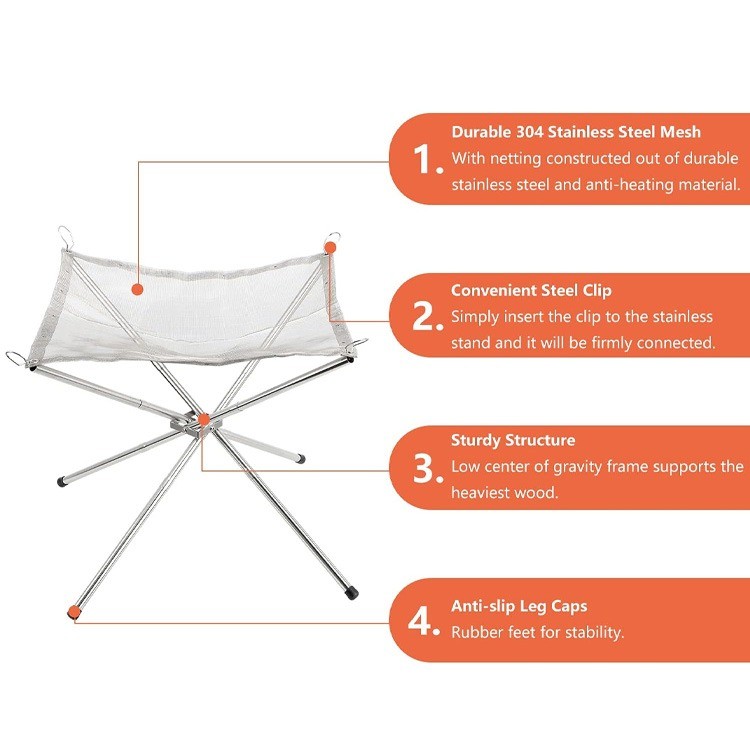 1. Durable 304 Stainless Steel Mesh
With netting constructed out of durable stainless steel and anti-heating material.

2. Convenient Steel Clip
Simply insert the clip to the stainless stand and it will be firmly connected.

3. Sturdy Structure
Low center of gravity frame supports the heaviest wood.

4. Anti-slip Leg Caps
Rubber feet for stability.