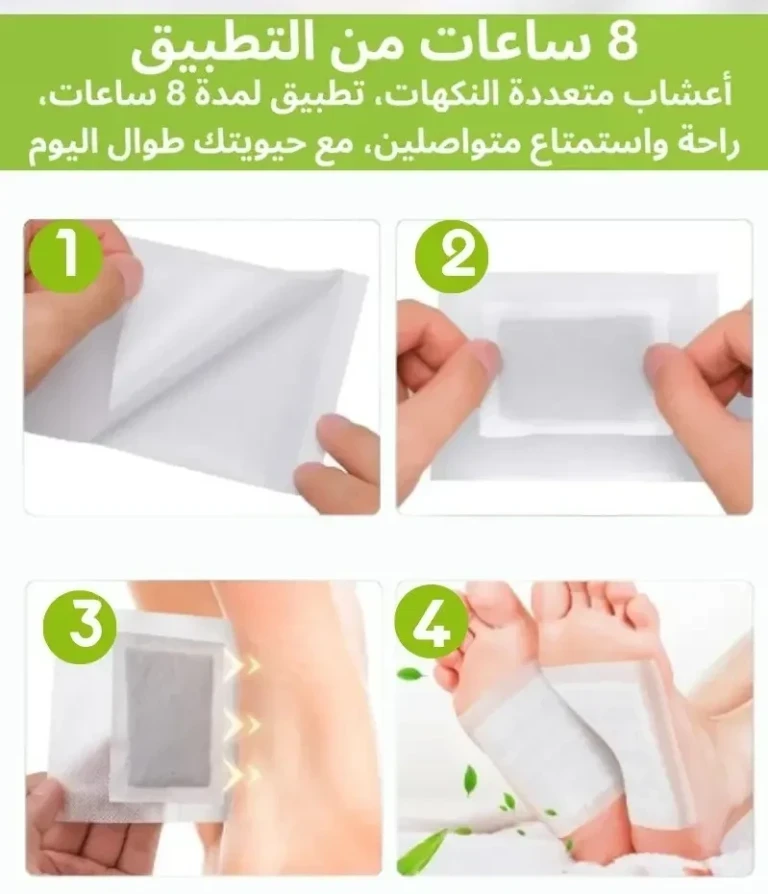 8 ساعات من التطبيق

أعشاب متعددة النكهات، تطبيق لمدة 8 ساعات، راحة واستمتاع متواصلين، مع حيويتك طوال اليوم

1

2

3

4