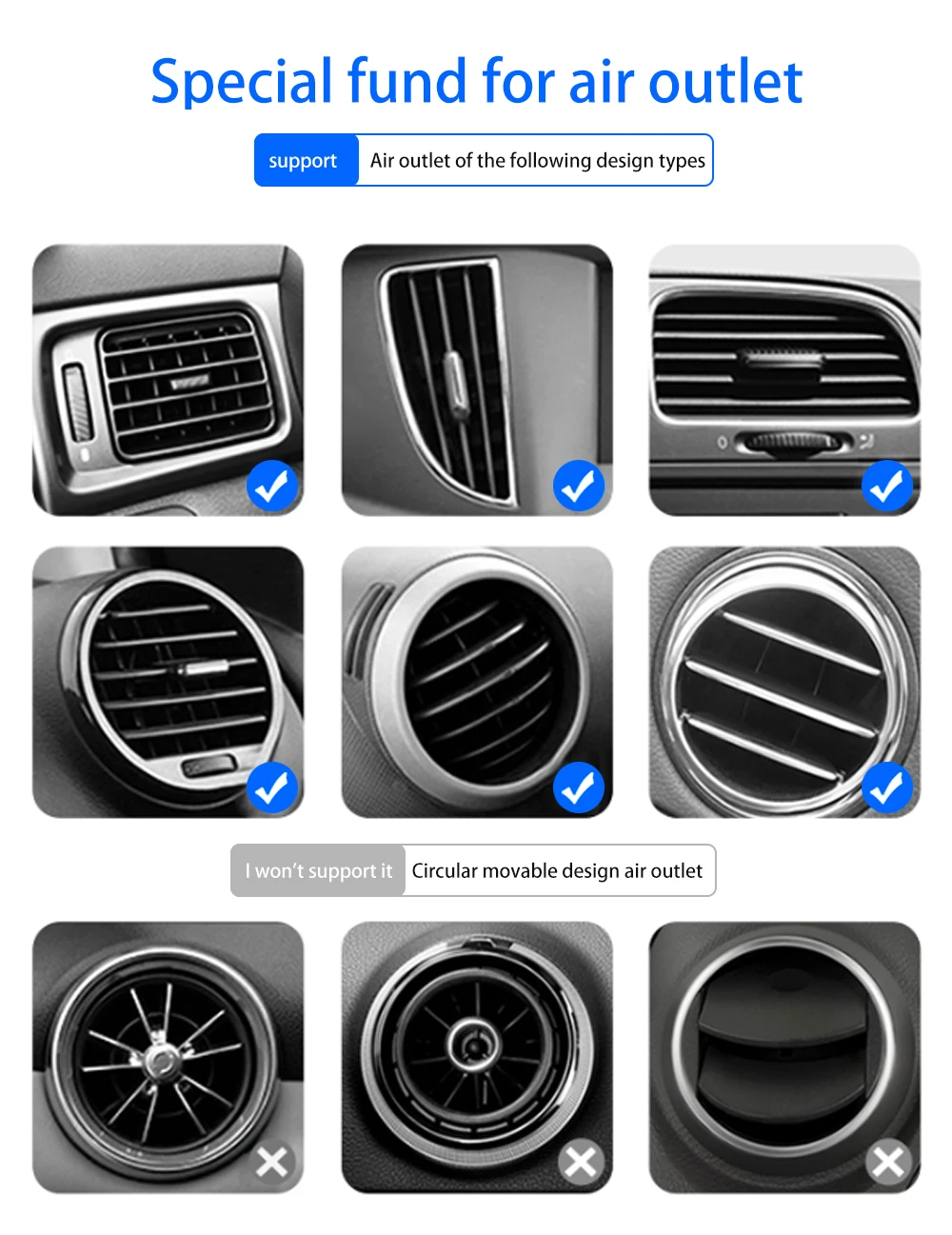 Special fund for air outlet

support Air outlet of the following design types

I won't support it Circular movable design air outlet