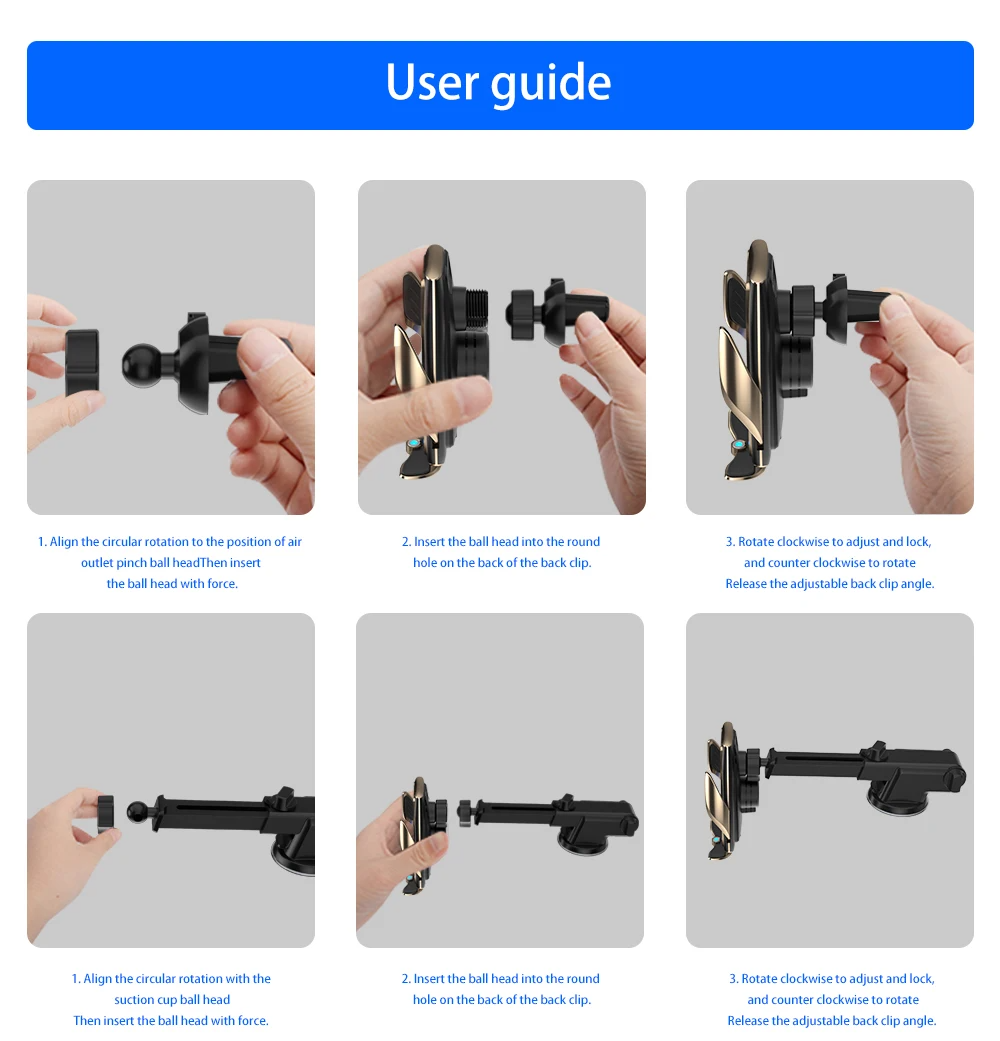 User guide

1. Align the circular rotation to the position of air outlet pinch ball headThen insert the ball head with force.

2. Insert the ball head into the round hole on the back of the back clip.

3. Rotate clockwise to adjust and lock, and counter clockwise to rotate Release the adjustable back clip angle.

1. Align the circular rotation with the suction cup ball head Then insert the ball head with force.

2. Insert the ball head into the round hole on the back of the back clip.

3. Rotate clockwise to adjust and lock, and counter clockwise to rotate Release the adjustable back clip angle.