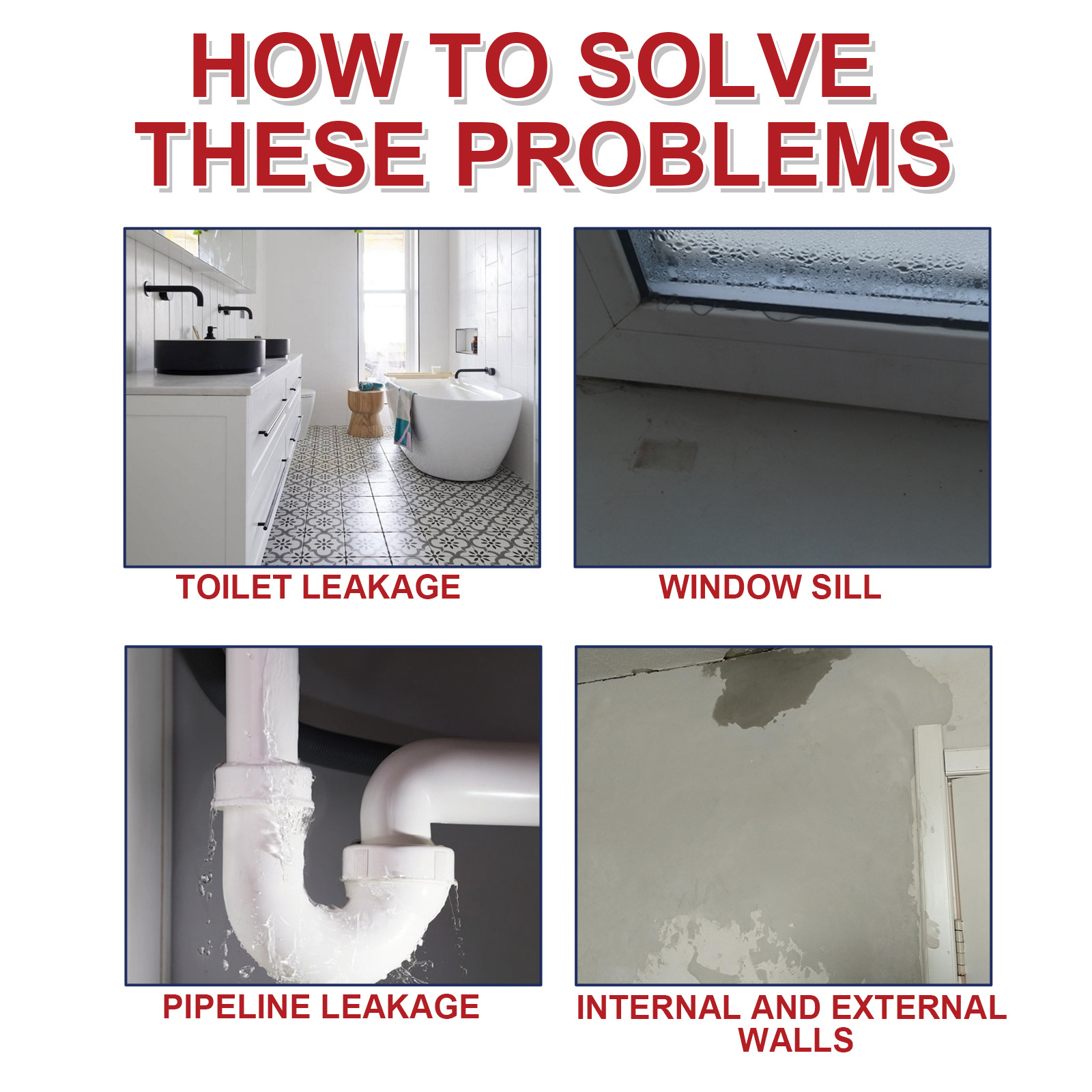 HOW TO SOLVE THESE PROBLEMS

TOILET LEAKAGE

WINDOW SILL

PIPELINE LEAKAGE

INTERNAL AND EXTERNAL WALLS