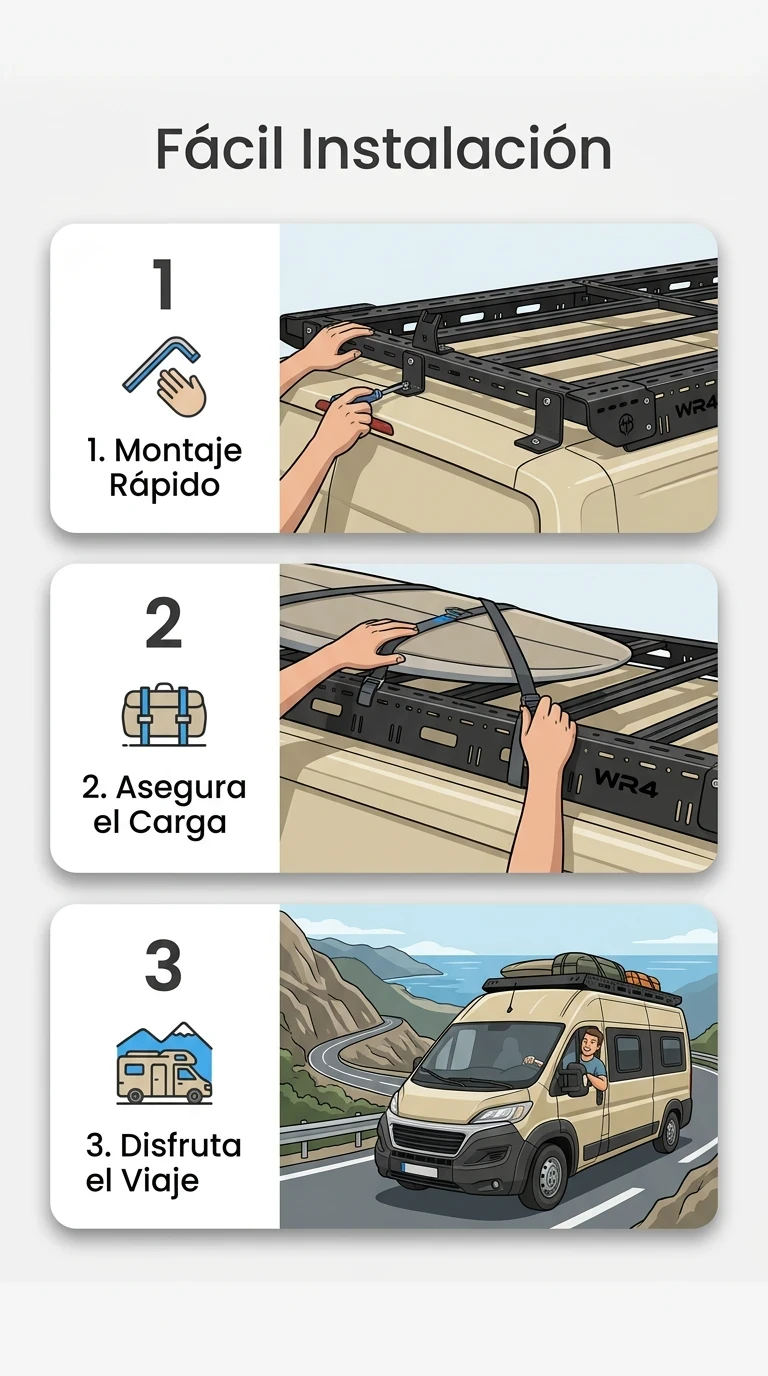 Fácil Instalación

1

1. Montaje Rápido

WR4

2

2. Asegura el Carga

WR4

3

3. Disfruta el Viaje